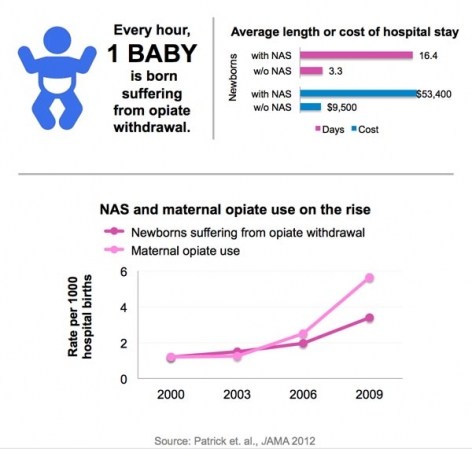 Every hour,
1 BABY
is born suffering from opiate withdrawal.

Average length or cost of hospital stay

Newborns
with NAS 16.4
w/o NAS 3.3
with NAS $53,400
w/o NAS $9,500

Days Cost

NAS and maternal opiate use on the rise

Newborns suffering from opiate withdrawal
Maternal opiate use

Rate per 1000 hospital births
6
4
2
0
2000 2003 2006 2009

Source: Patrick et. al., JAMA 2012